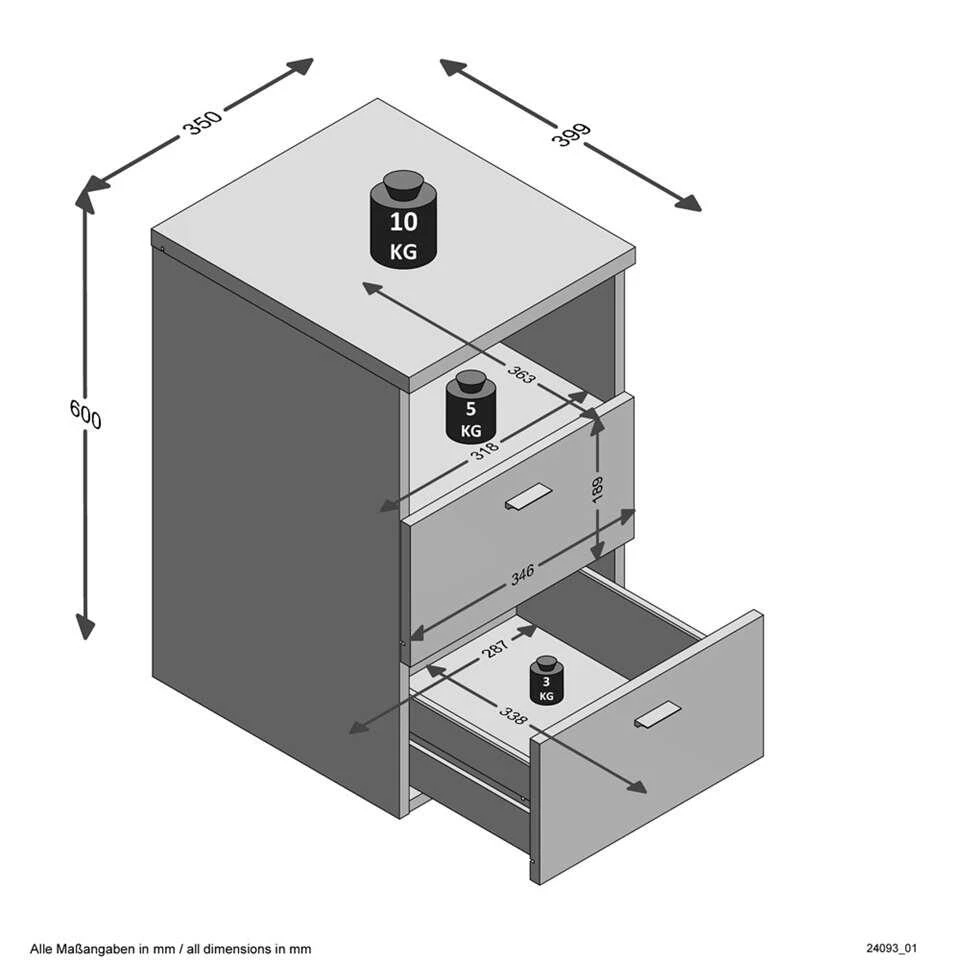 350
399
600
10 KG
363
5 KG
318
189
346
287
3 KG
338
Alle Maßangaben in mm / all dimensions in mm
24093_01